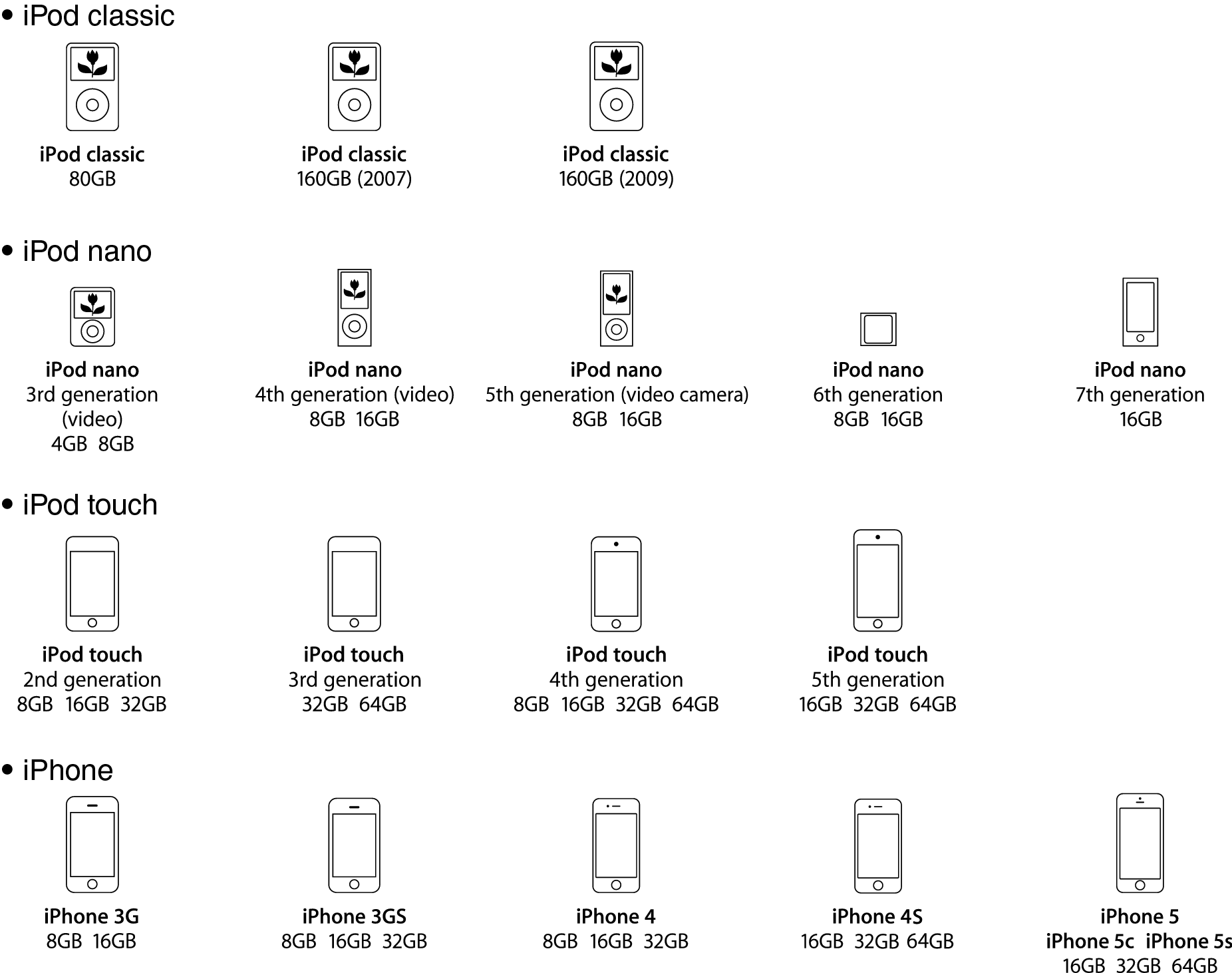 • iPod classic

iPod classic
80GB

iPod classic
160GB (2007)

iPod classic
160GB (2009)

• iPod nano

iPod nano
3rd generation (video)
4GB 8GB

iPod nano
4th generation (video)
8GB 16GB

iPod nano
5th generation (video camera)
8GB 16GB

iPod nano
6th generation
8GB 16GB

iPod nano
7th generation
16GB

• iPod touch

iPod touch
2nd generation
8GB 16GB 32GB

iPod touch
3rd generation
32GB 64GB

iPod touch
4th generation
8GB 16GB 32GB 64GB

iPod touch
5th generation
16GB 32GB 64GB

• iPhone

iPhone 3G
8GB 16GB

iPhone 3GS
8GB 16GB 32GB

iPhone 4
8GB 16GB 32GB

iPhone 4S
16GB 32GB 64GB

iPhone 5
iPhone 5c iPhone 5s
16GB 32GB 64GB